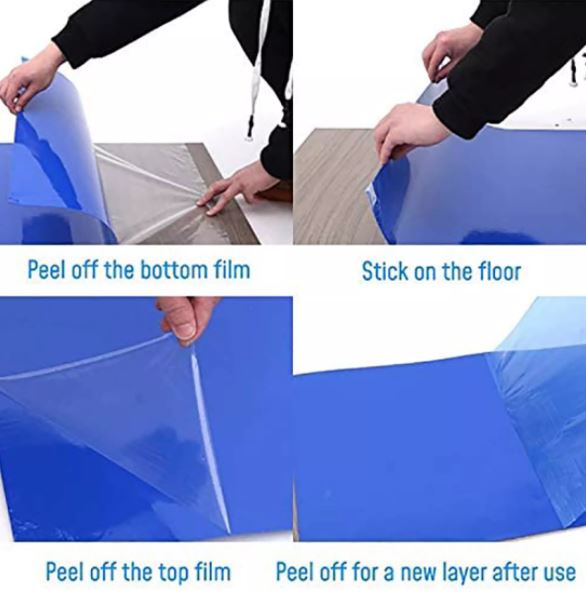 Peel off the bottom film

Stick on the floor

Peel off the top film

Peel off for a new layer after use