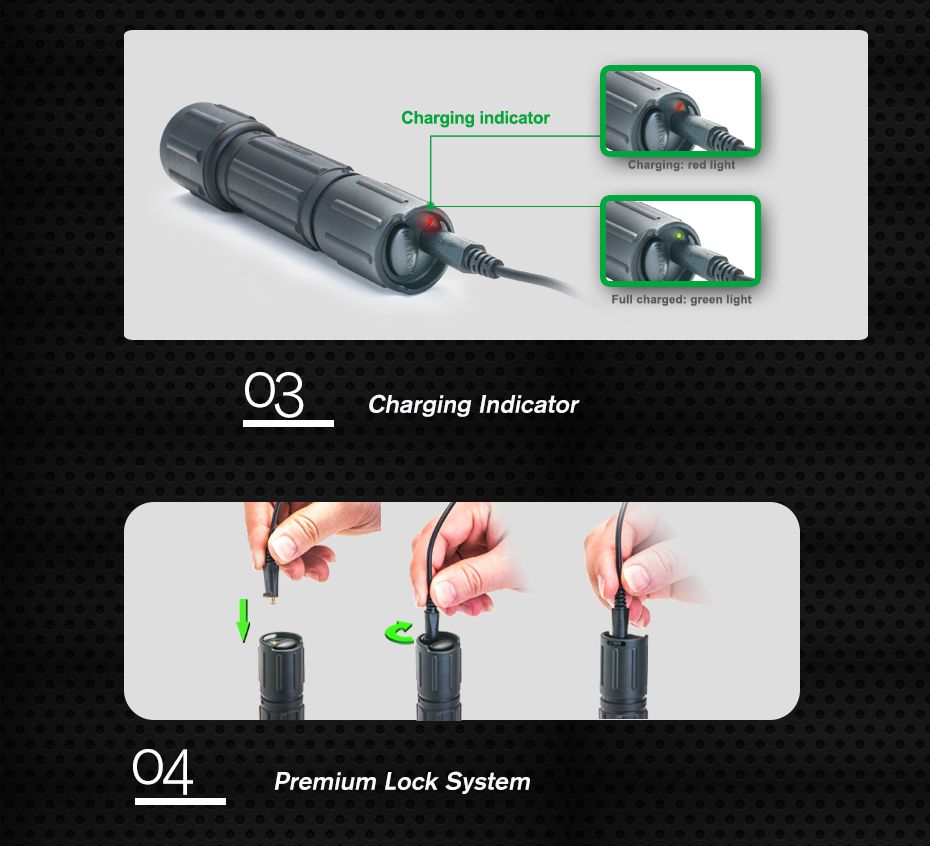 Charging indicator

Charging: red light

Full charged: green light

03 Charging Indicator

04 Premium Lock System